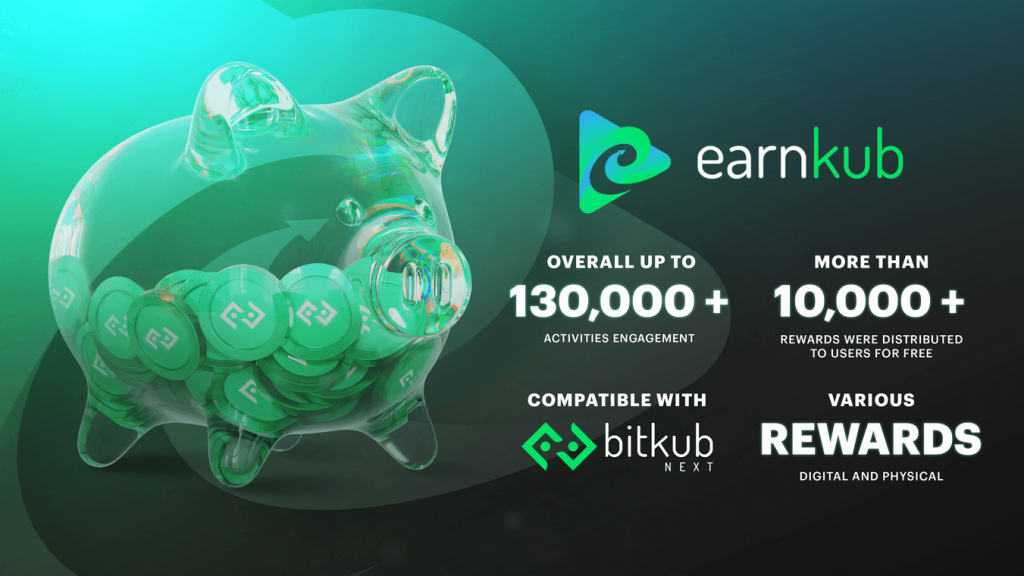 earnkub

OVERALL UP TO
130,000 +
ACTIVITIES ENGAGEMENT

MORE THAN
10,000 +
REWARDS WERE DISTRIBUTED TO USERS FOR FREE

COMPATIBLE WITH
bitkub NEXT

VARIOUS
REWARDS
DIGITAL AND PHYSICAL