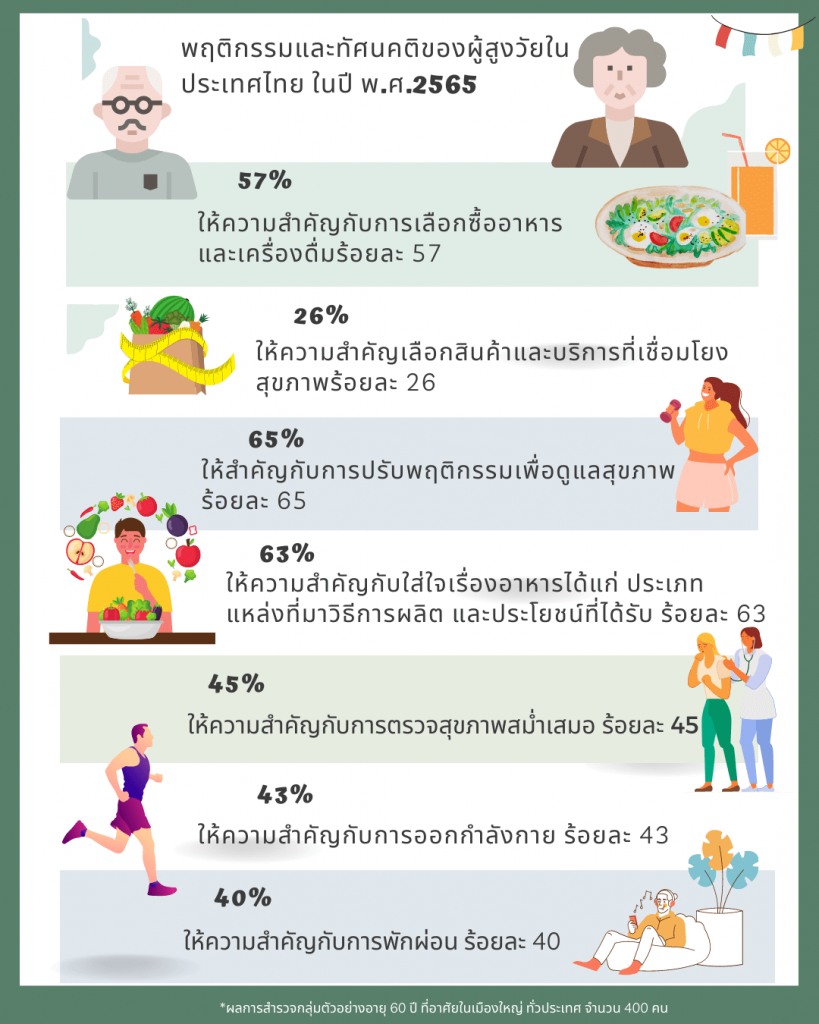 พฤติกรรมและทัศนคติของผู้สูงวัยในประเทศไทย ในปี พ.ศ.2565

57%

ให้ความสำคัญกับการเลือกซื้ออาหารและเครื่องดื่มร้อยละ 57

26%

ให้ความสำคัญเลือกสินค้าและบริการที่เชื่อมโยงสุขภาพร้อยละ 26

65%

ให้สำคัญกับการปรับพฤติกรรมเพื่อดูแลสุขภาพ ร้อยละ 65

63%

ให้ความสำคัญกับใส่ใจเรื่องอาหารได้แก่ ประเภท แหล่งที่มาวิธีการผลิต และประโยชน์ที่ได้รับ ร้อยละ 63

45%

ให้ความสำคัญกับการตรวจสุขภาพสม่ำเสมอ ร้อยละ 45

43%

ให้ความสำคัญกับการออกกำลังกาย ร้อยละ 43

40%

ให้ความสำคัญกับการพักผ่อน ร้อยละ 40

*ผลการสำรวจกลุ่มตัวอย่างอายุ 60 ปี ที่อาศัยในเมืองใหญ่ ทั่วประเทศ จำนวน 400 คน